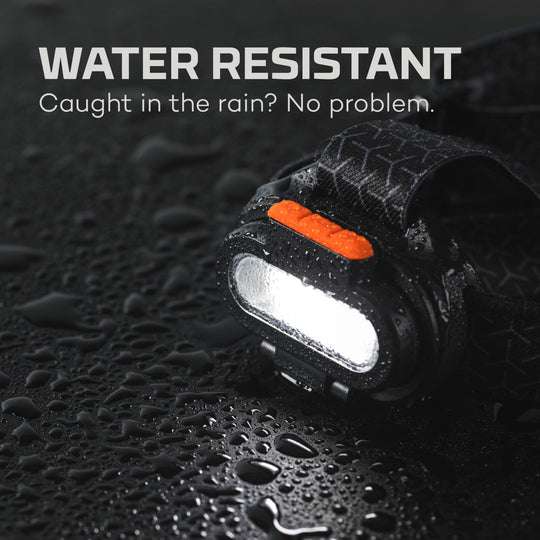 WATER RESISTANT
Caught in the rain? No problem.